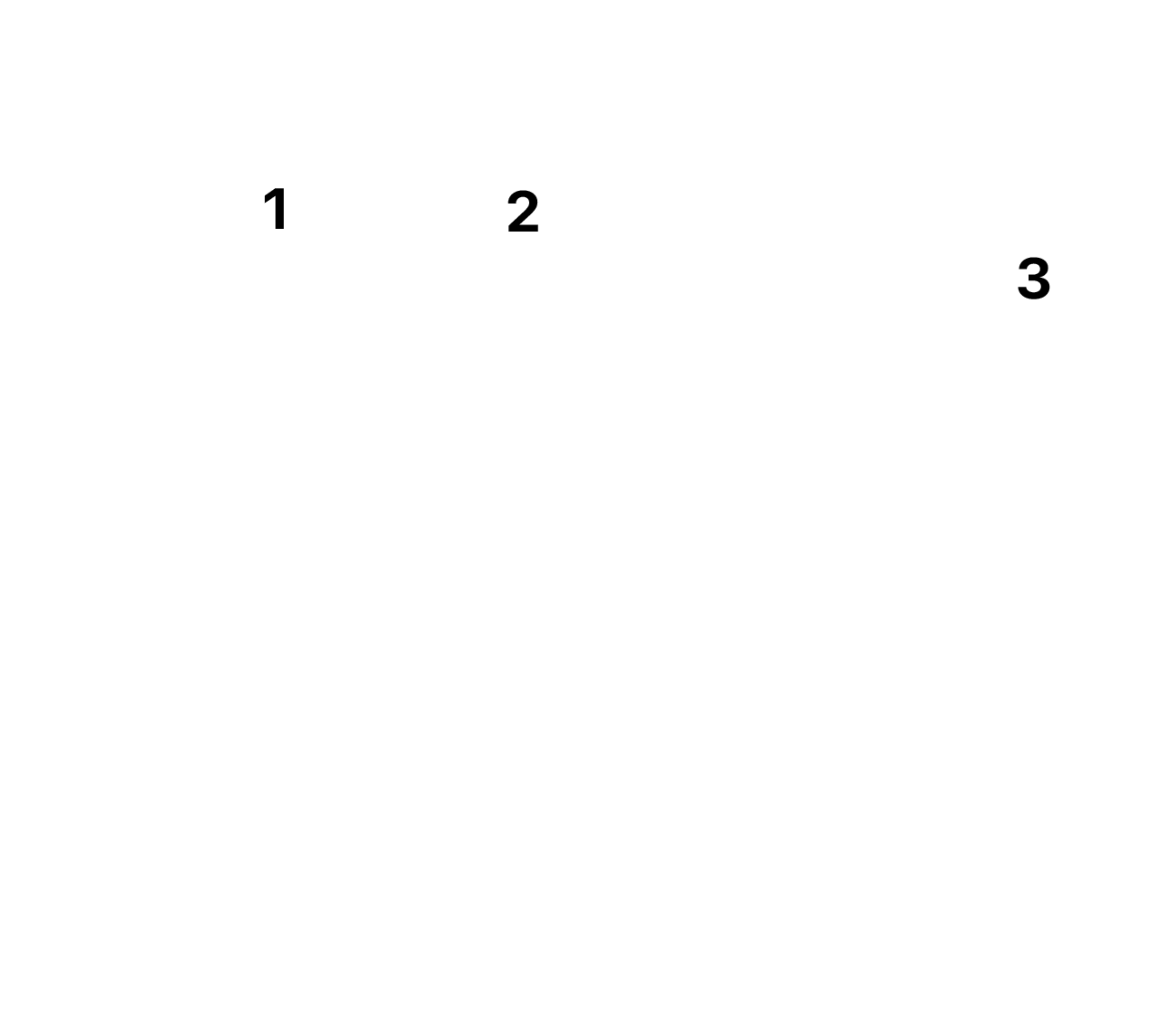 1 2 3